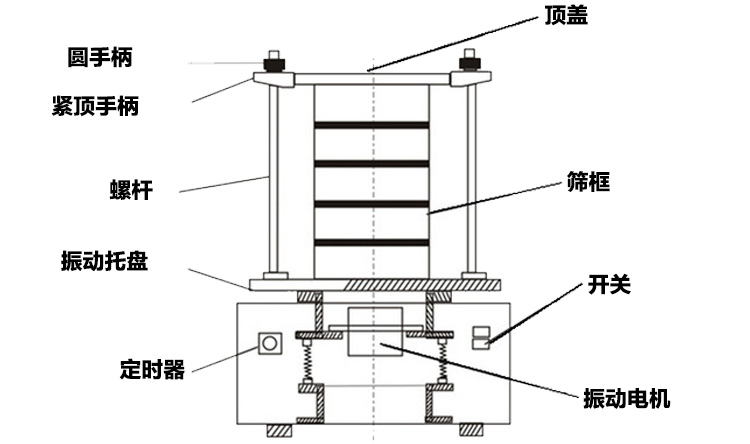 顶盖
圆手柄
紧顶手柄
螺杆
筛框
振动托盘
开关
定时器
振动电机